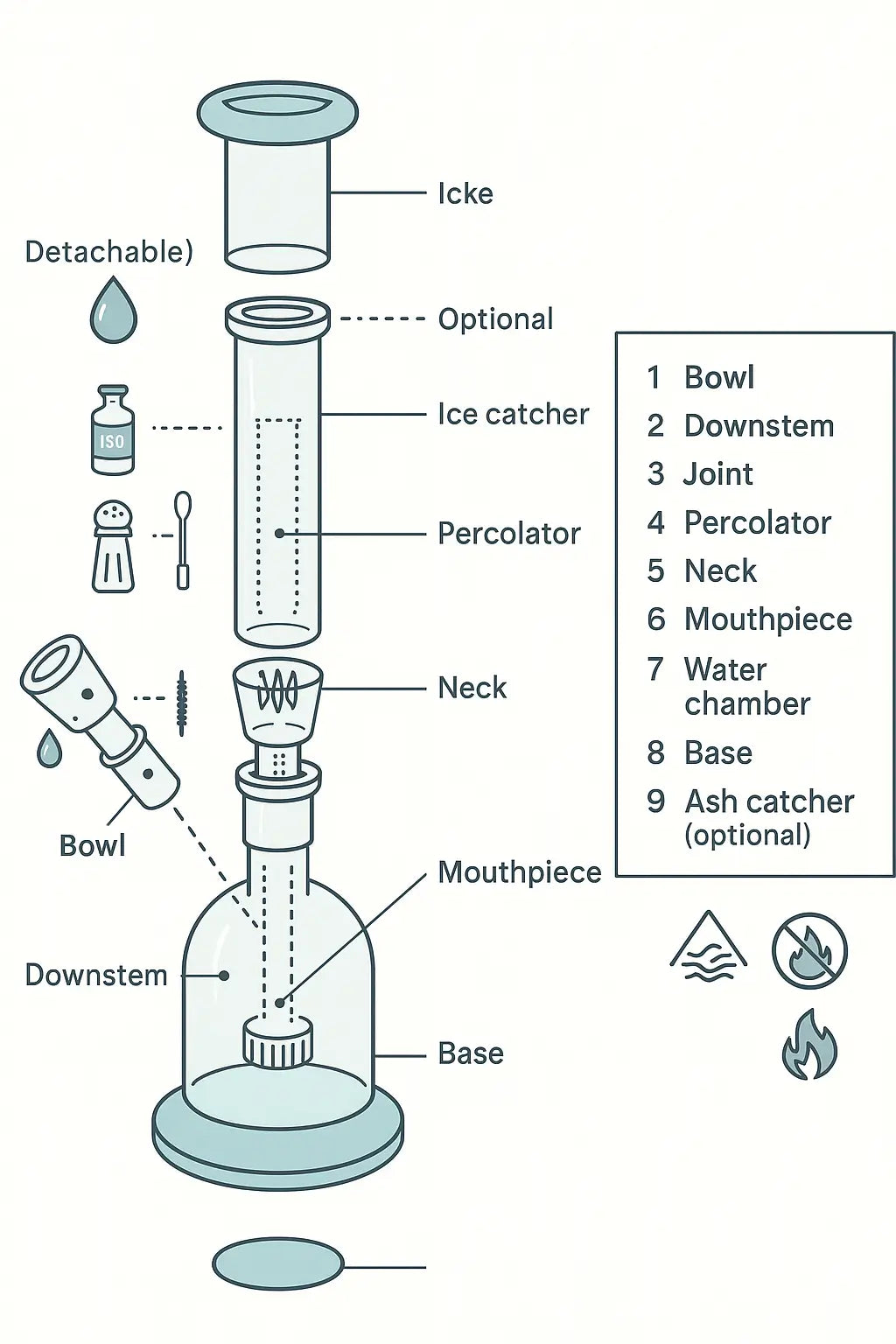 Icke

Detachable)

Optional

ISO

Ice catcher

Percolator

Neck

Bowl

Mouthpiece

Downstem

Base

1 Bowl
2 Downstem
3 Joint
4 Percolator
5 Neck
6 Mouthpiece
7 Water chamber
8 Base
9 Ash catcher (optional)