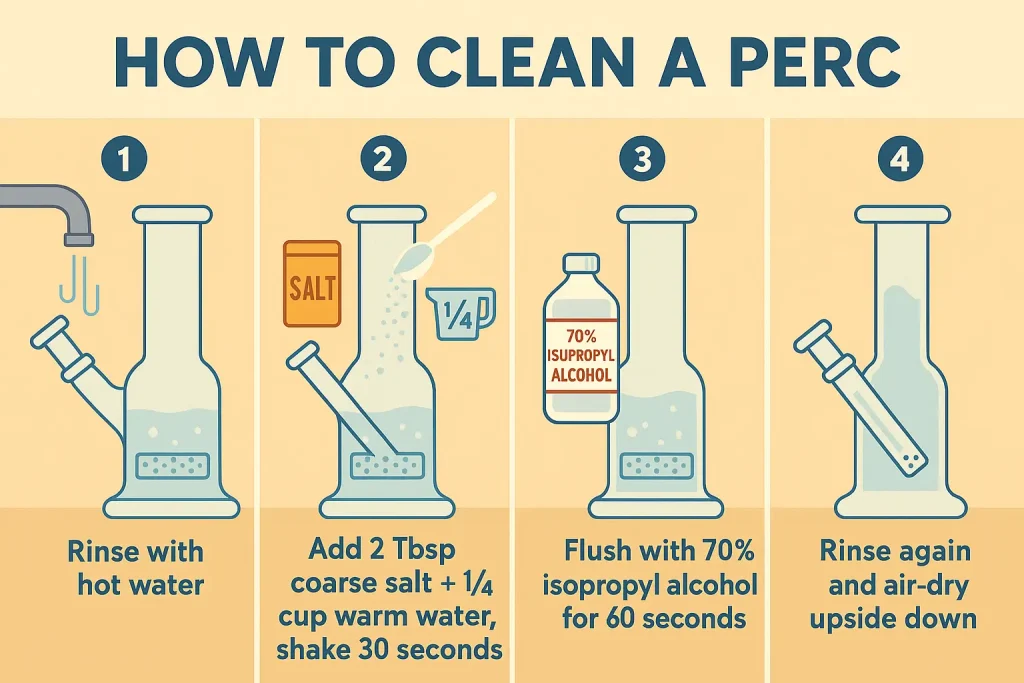 HOW TO CLEAN A PERC

1

Rinse with hot water

2

SALT

1/4

Add 2 Tbsp coarse salt + 1/4 cup warm water, shake 30 seconds

3

70% ISOPROPYL ALCOHOL

Flush with 70% isopropyl alcohol for 60 seconds

4

Rinse again and air-dry upside down